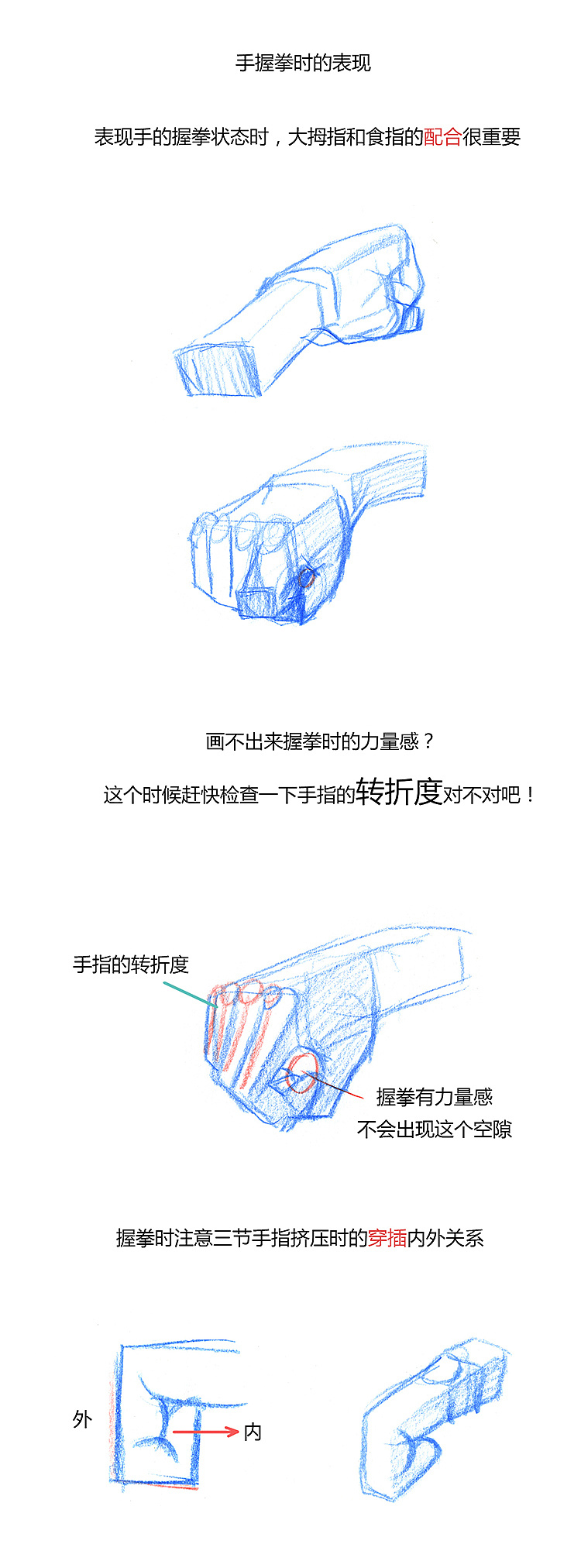 手握拳时的表现

表现手的握拳状态时，大拇指和食指的配合很重要

画不出来握拳时的力量感？

这个时候赶快检查一下手指的转折度对不对吧！

手指的转折度

握拳有力量感
不会出现这个空隙

握拳时注意三节手指挤压时的穿插内外关系

外

内