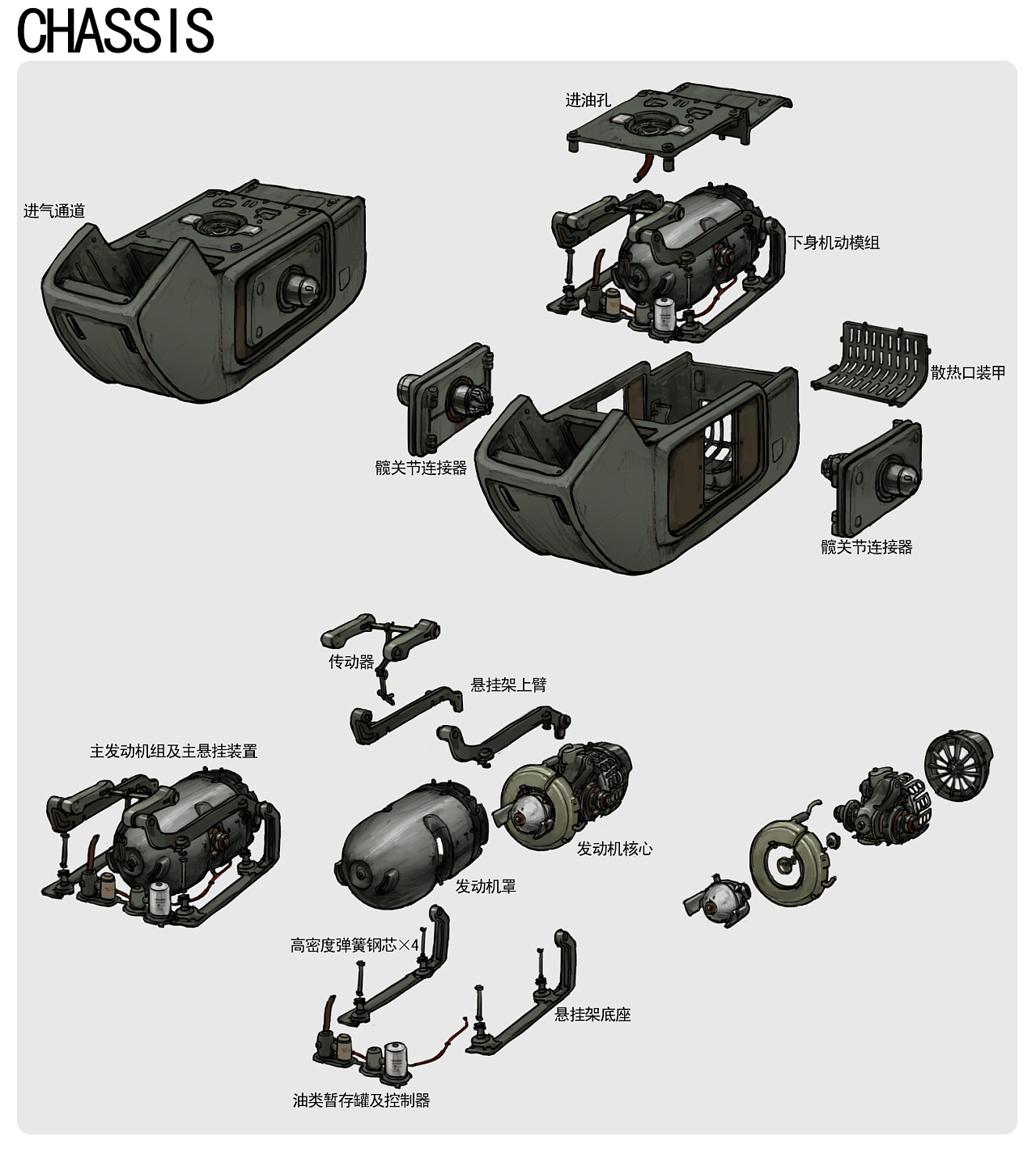 CHASSIS

进油孔

进气通道

下身机动模组

散热口装甲

髋关节连接器

髋关节连接器

传动器

悬挂架上臂

主发动机组及主悬挂装置

发动机核心

发动机罩

高密度弹簧钢芯×4

悬挂架底座

油类暂存罐及控制器