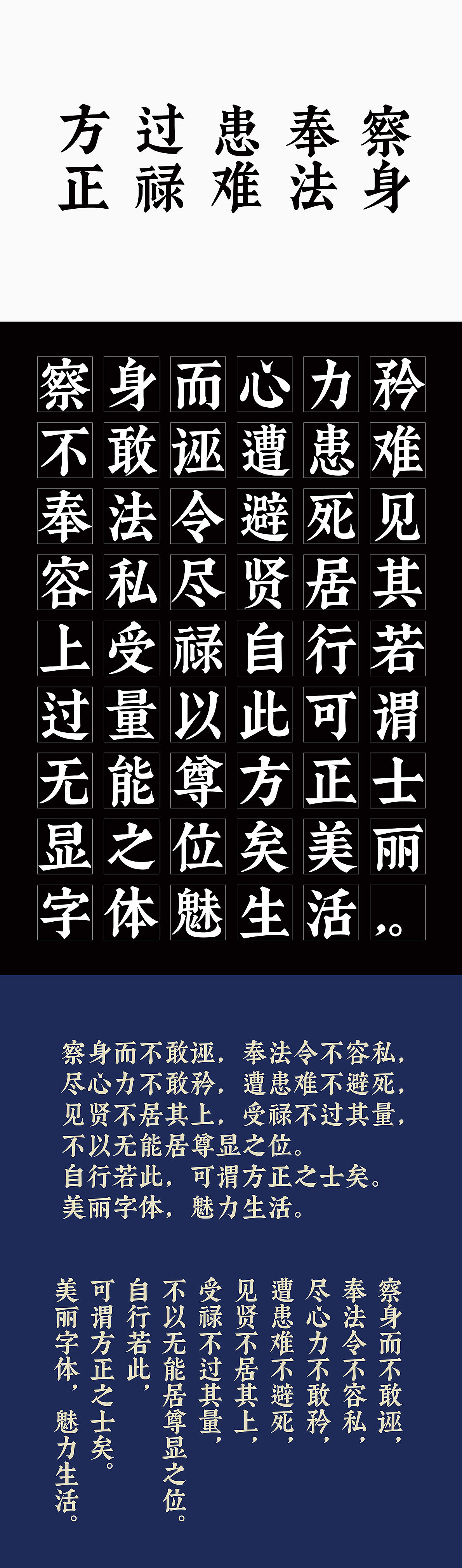 方过患奉察
正禄难法身

察身而心力矜
不敢诬遭患难
奉法令避死见
容私尽贤居其
上受禄自行若
过量以此可谓
无能尊方正士
显之位矣美丽
字体魅生活，。

察身而不敢诬，奉法令不容私，
尽心力不敢矜，遭患难不避死，
见贤不居其上，受禄不过其量，
不以无能居尊显之位。
自行若此，可谓方正之士矣。
美丽字体，魅力生活。

察身而不敢诬，
奉法令不容私，
尽心力不敢矜，
遭患难不避死，
见贤不居其上，
受禄不过其量，
不以无能居尊显之位。
自行若此，
可谓方正之士矣。
美丽字体，魅力生活。