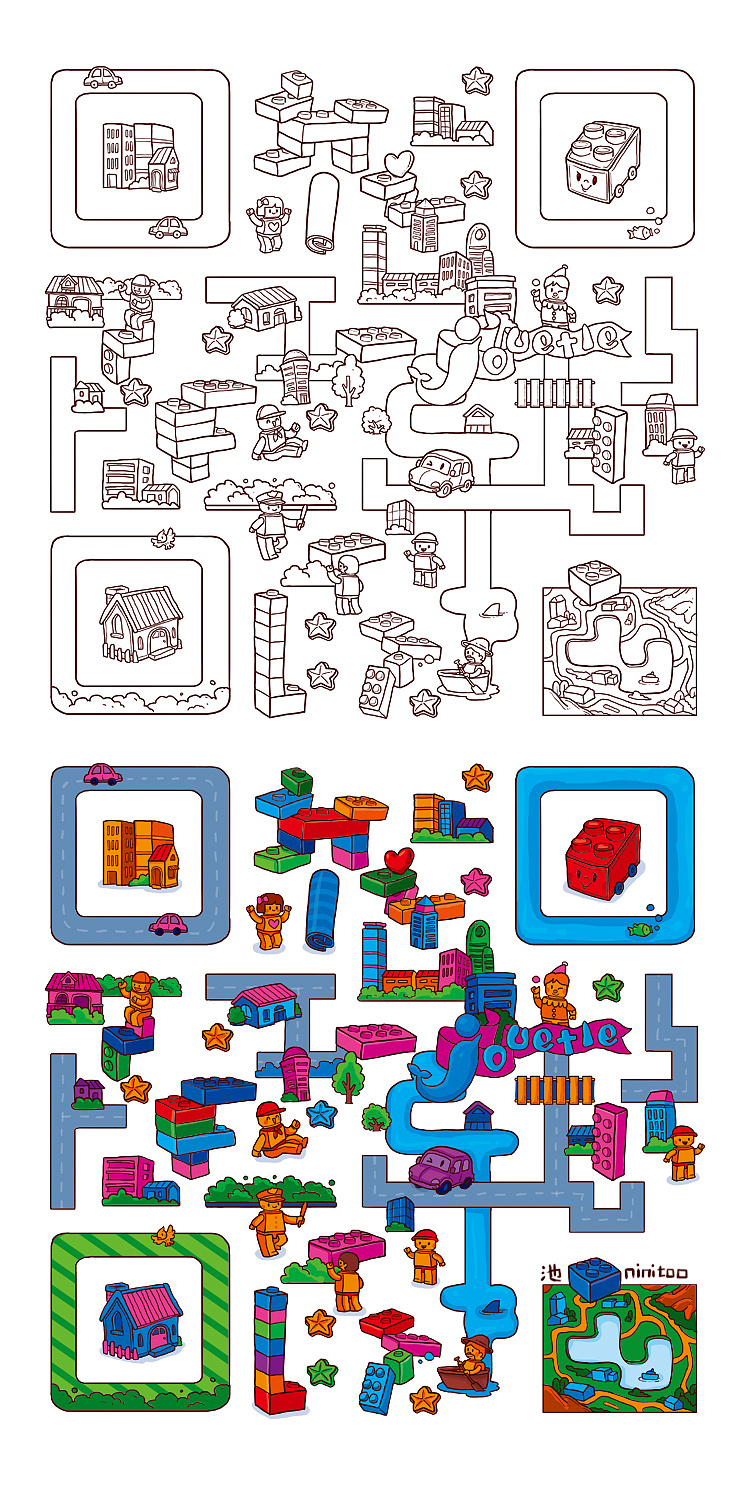 Jouetle

Jouetle

池 ninitoo