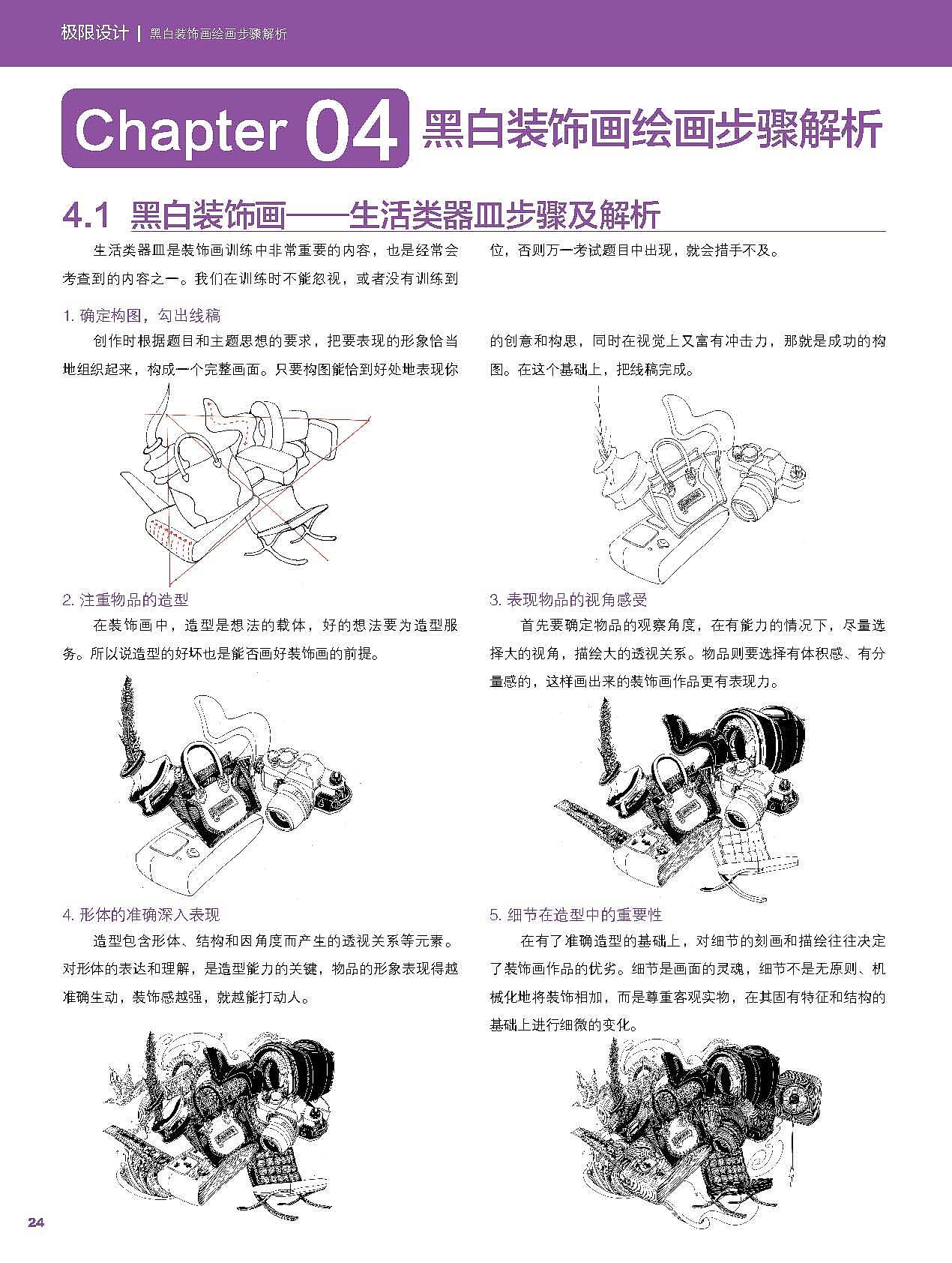 极限设计 | 黑白装饰画绘画步骤解析

Chapter 04 黑白装饰画绘画步骤解析

4.1 黑白装饰画——生活类器皿步骤及解析

生活类器皿是装饰画训练中非常重要的内容，也是经常会考查到的内容之一。我们在训练时不能忽视，或者没有训练到位，否则万一考试题目中出现，就会措手不及。

1. 确定构图，勾出线稿

创作时根据题目和主题思想的要求，把要表现的形象恰当地组织起来，构成一个完整画面。只要构图能恰到好处地表现你的创意和构思，同时在视觉上又富有冲击力，那就是成功的构图。在这个基础上，把线稿完成。

2. 注重物品的造型

在装饰画中，造型是想法的载体，好的想法要为造型服务。所以说造型的好坏也是能否画好装饰画的前提。

3. 表现物品的视角感受

首先要确定物品的观察角度，在有能力的情况下，尽量选择大的视角，描绘大的透视关系。物品则要选择有体积感、有分量感的，这样画出来的装饰画作品更有表现力。

4. 形体的准确深入表现

造型包含形体、结构和因角度而产生的透视关系等元素。对形体的表达和理解，是造型能力的关键，物品的形象表现得越准确生动，装饰感越强，就越能打动人。

5. 细节在造型中的重要性

在有了准确造型的基础上，对细节的刻画和描绘往往决定了装饰画作品的优劣。细节是画面的灵魂，细节不是无原则、机械化地将装饰相加，而是尊重客观实物，在其固有特征和结构的基础上进行细微的变化。

24