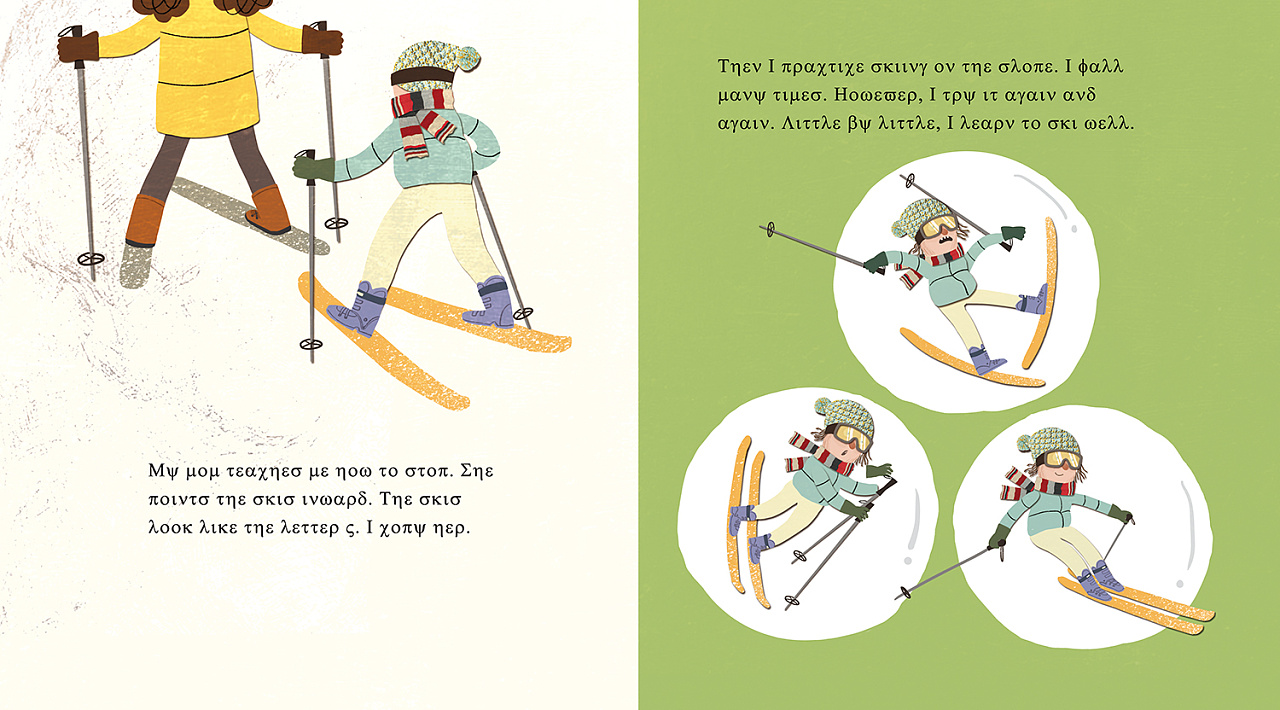 Μψ μομ τεαχηεσ με ηοω το στοπ. Σηε ποιντσ τηε σκισ ινωαρδ. Τηε σκισ λοοκ λικε τηε λεττερ ς. Ι χοπψ ηερ.

Τηεν Ι πραχτιχε σκιινγ ον τηε σλοπε. Ι φαλλ μανψ τιμεσ. Ηοωεϖερ, Ι τρψ ιτ αγαιν ανδ αγαιν. Λιττλε βψ λιττλε, Ι λεαρν το σκι ωελλ.