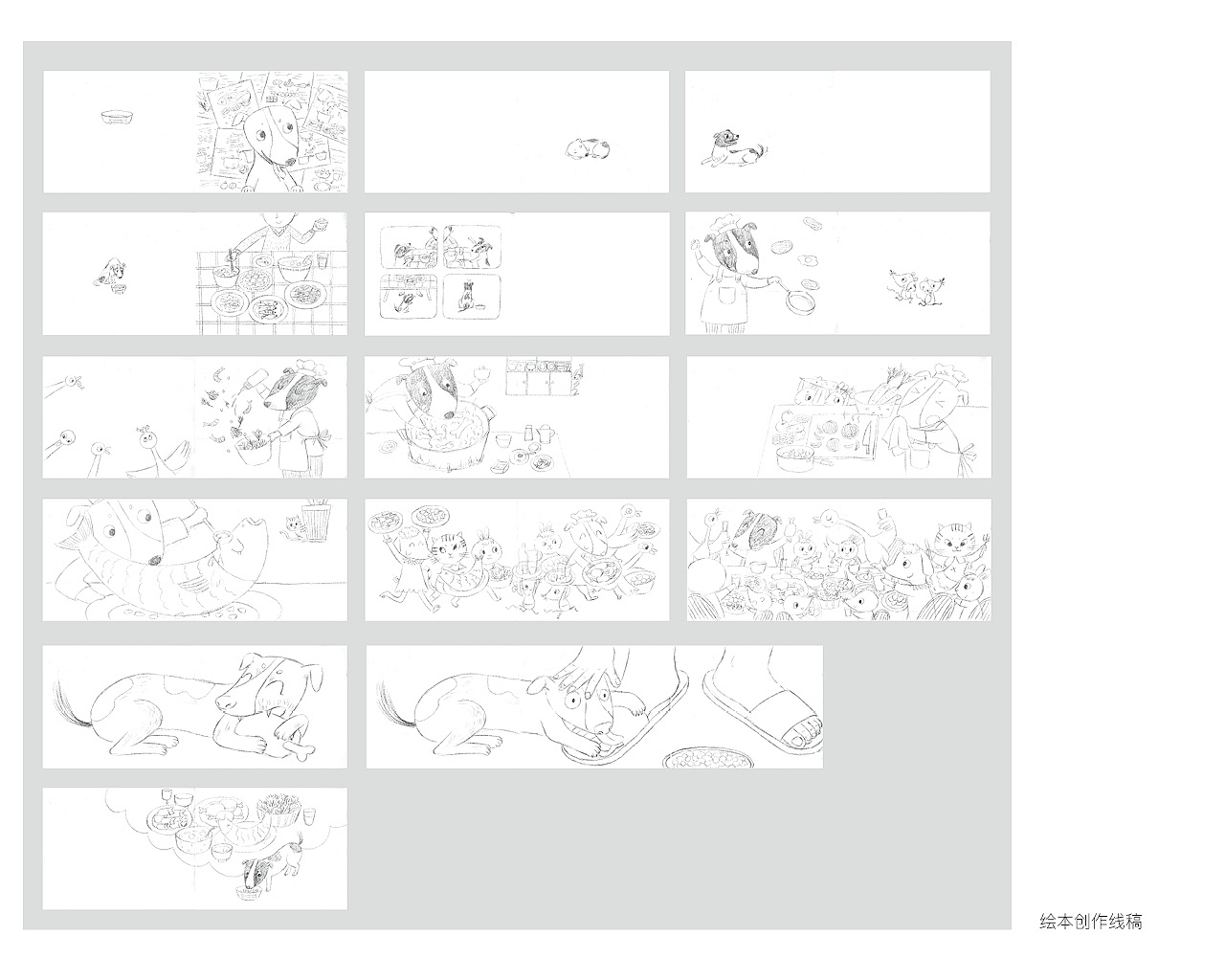 绘本创作线稿