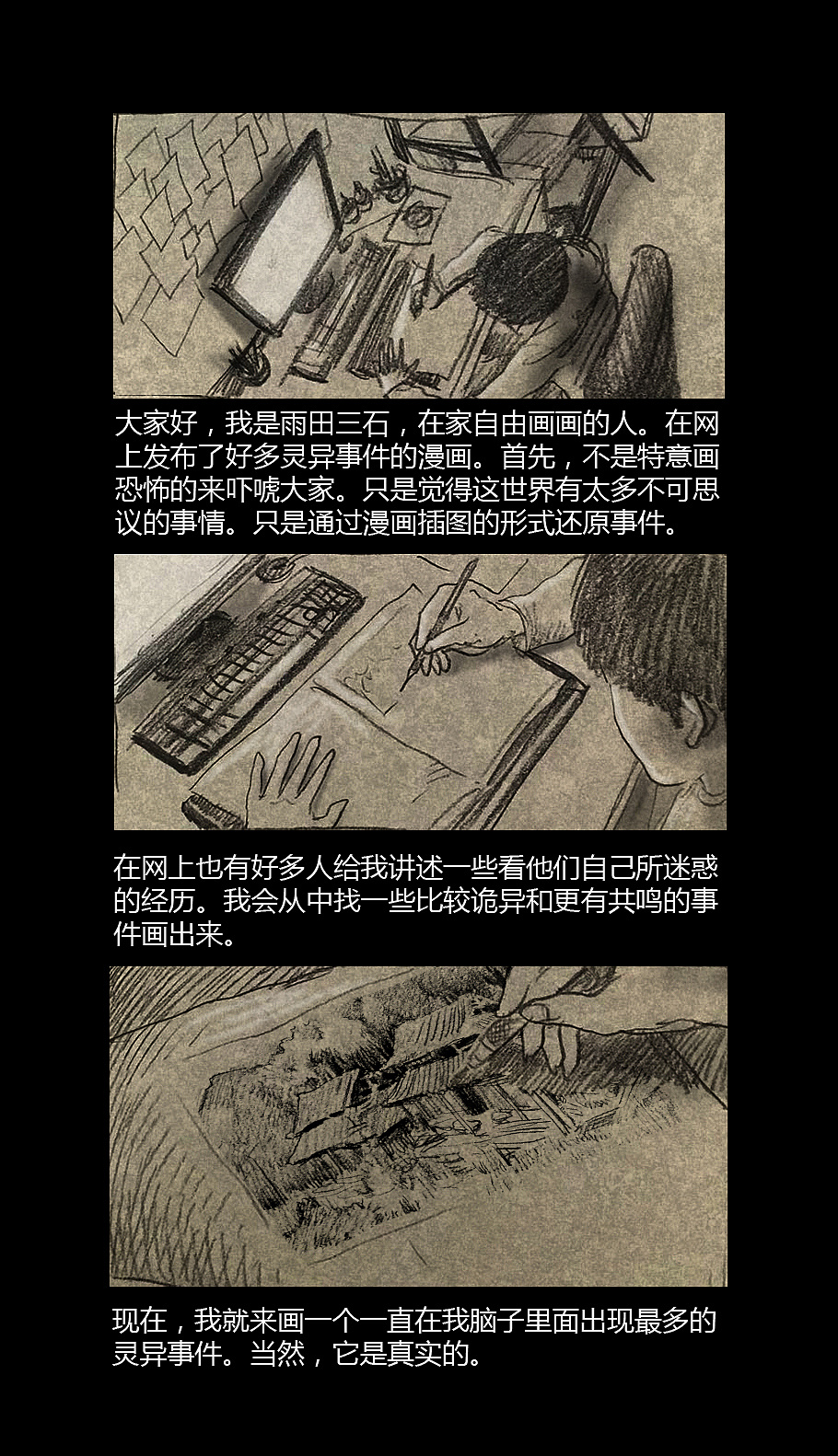 大家好，我是雨田三石，在家自由画画的人。在网上发布了好多灵异事件的漫画。首先，不是特意画恐怖的来吓唬大家。只是觉得这世界有太多不可思议的事情。只是通过漫画插图的形式还原事件。

在网上也有好多人给我讲述一些看他们自己所迷惑的经历。我会从中找一些比较诡异和更有共鸣的事件画出来。

现在，我就来画一个一直在我脑子里面出现最多的灵异事件。当然，它是真实的。