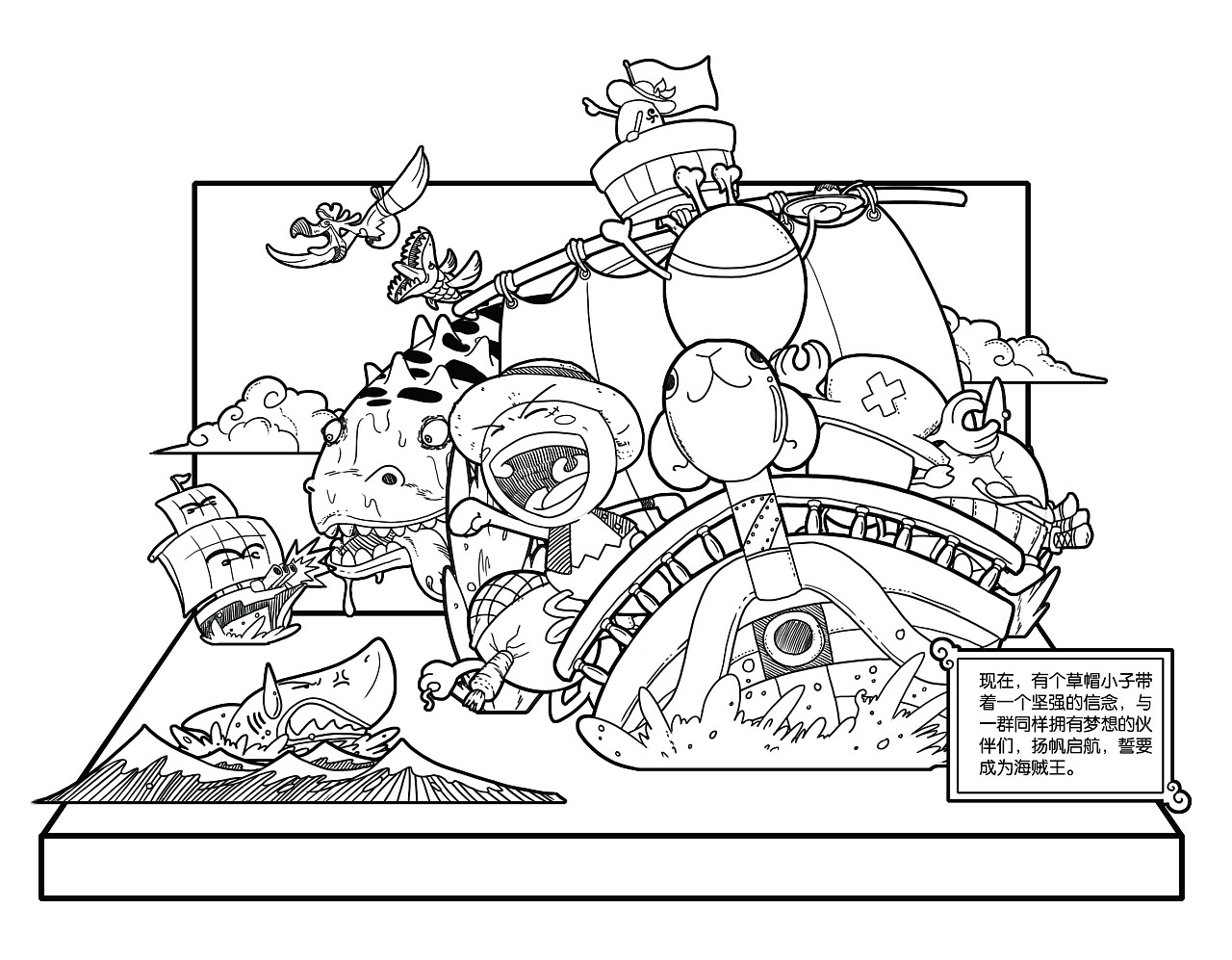 现在，有个草帽小子带着一个坚强的信念，与一群同样拥有梦想的伙伴们，扬帆启航，誓要成为海贼王。