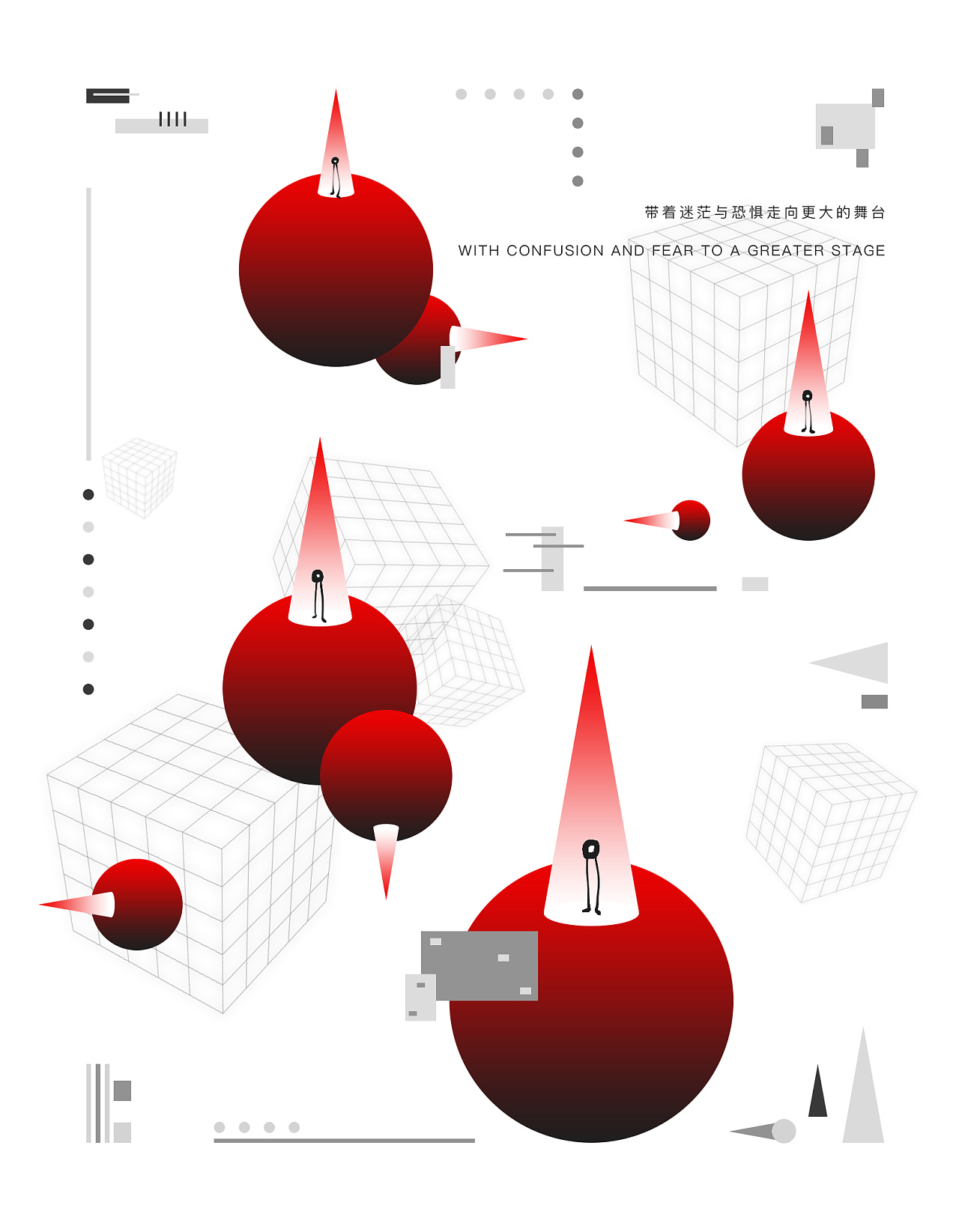 带着迷茫与恐惧走向更大的舞台

WITH CONFUSION AND FEAR TO A GREATER STAGE