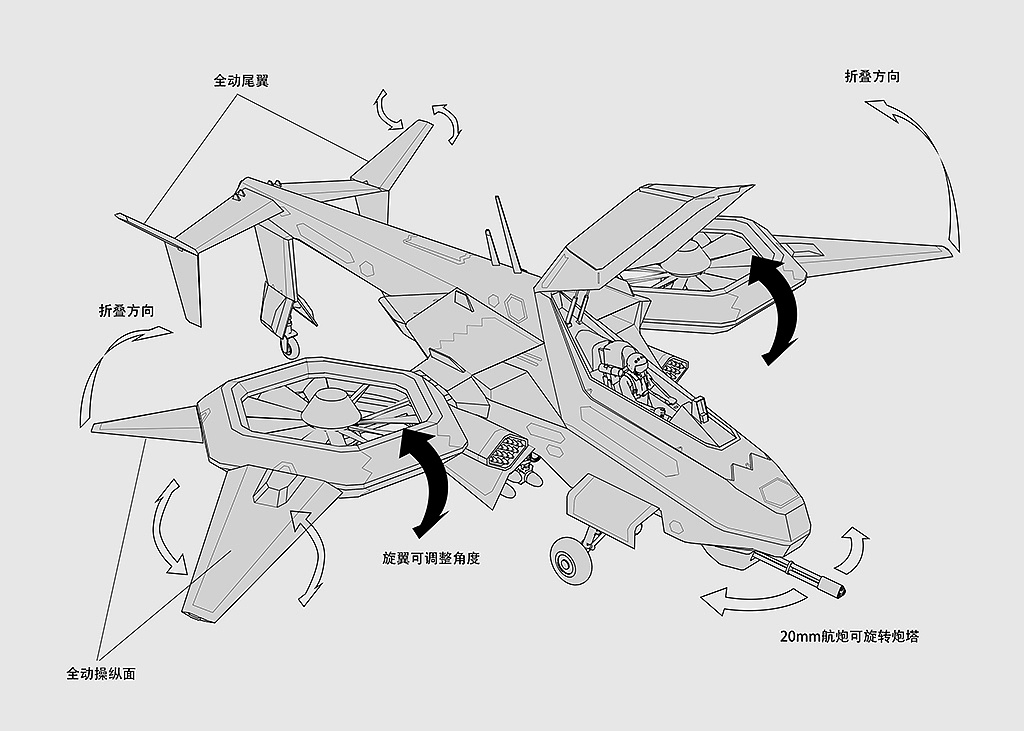 全动尾翼

折叠方向

折叠方向

旋翼可调整角度

20mm航炮可旋转炮塔

全动操纵面