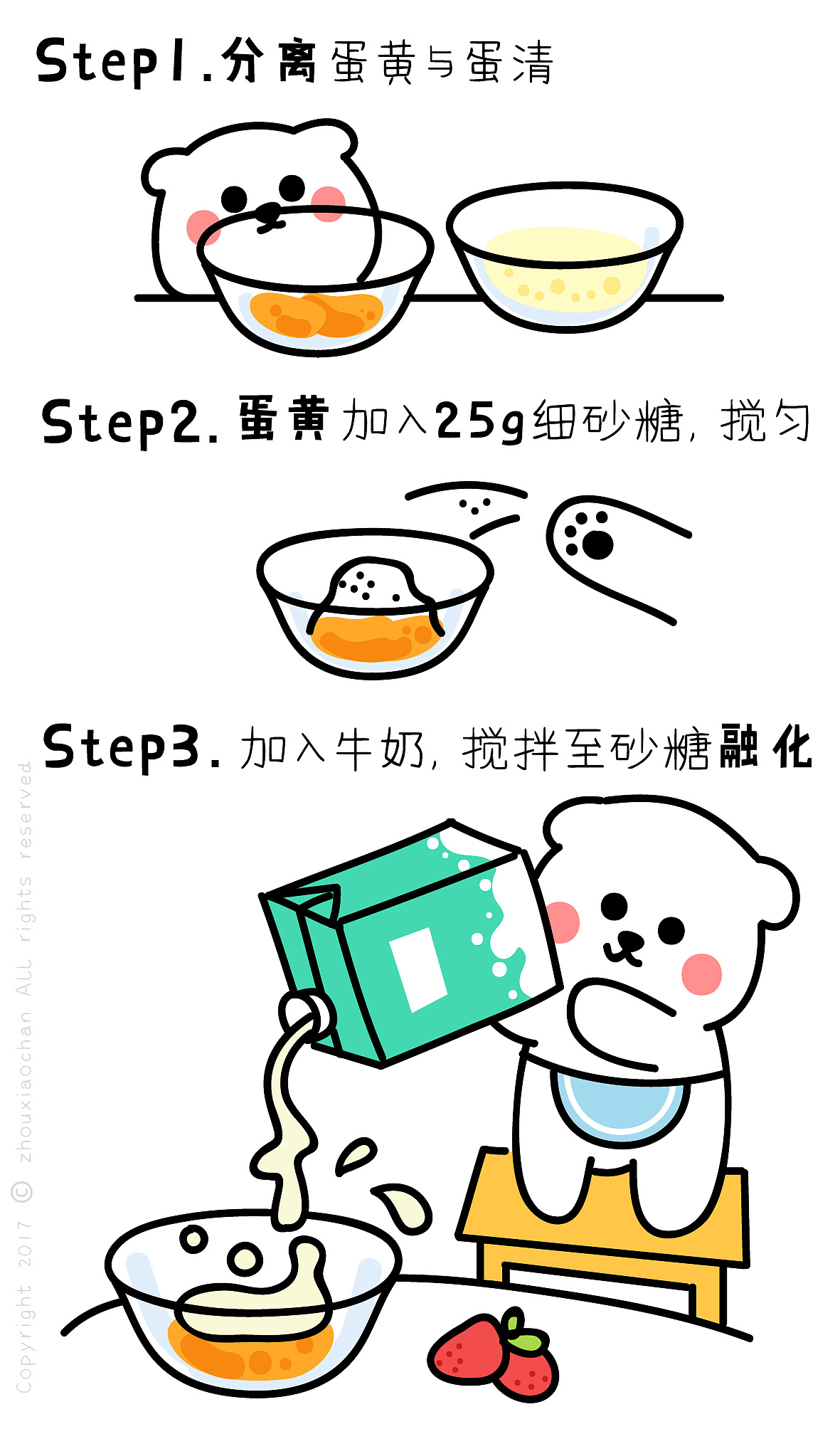 Step1.分离蛋黄与蛋清

Step2.蛋黄加入25g细砂糖，搅匀

Step3.加入牛奶，搅拌至砂糖融化

Copyright 2017 © zhouxiaochan ALL rights reserved