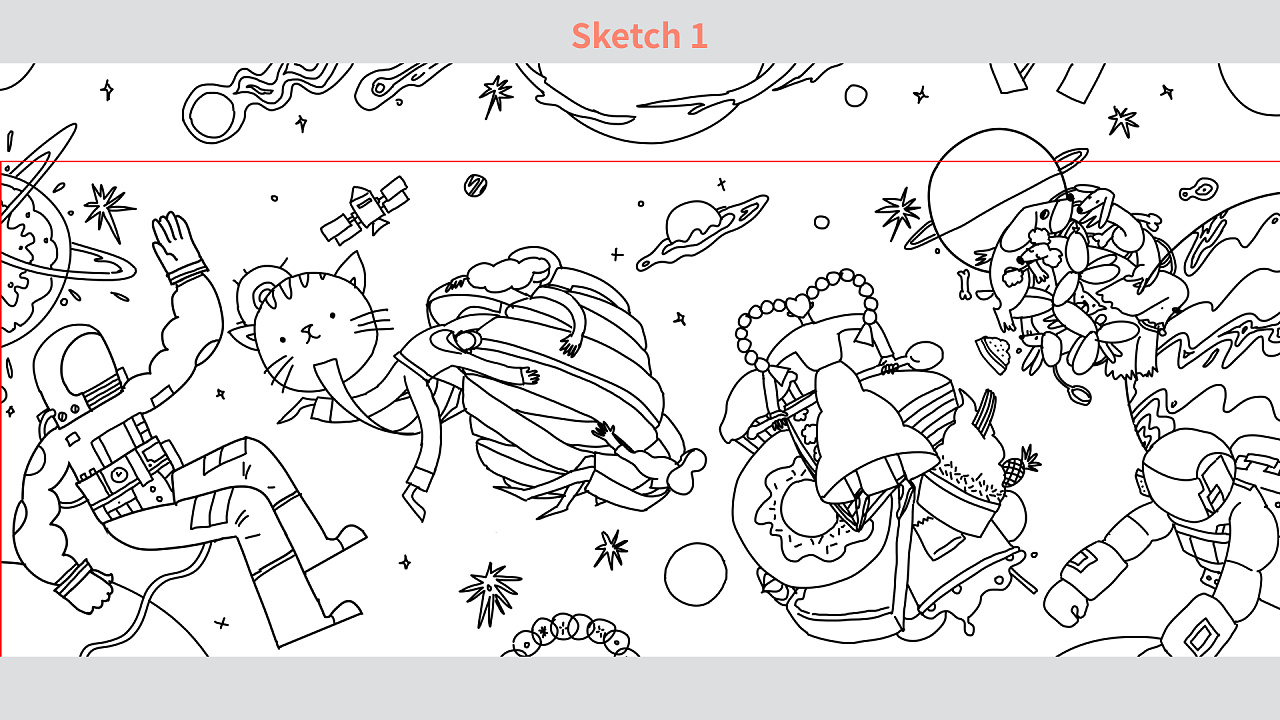 Sketch 1