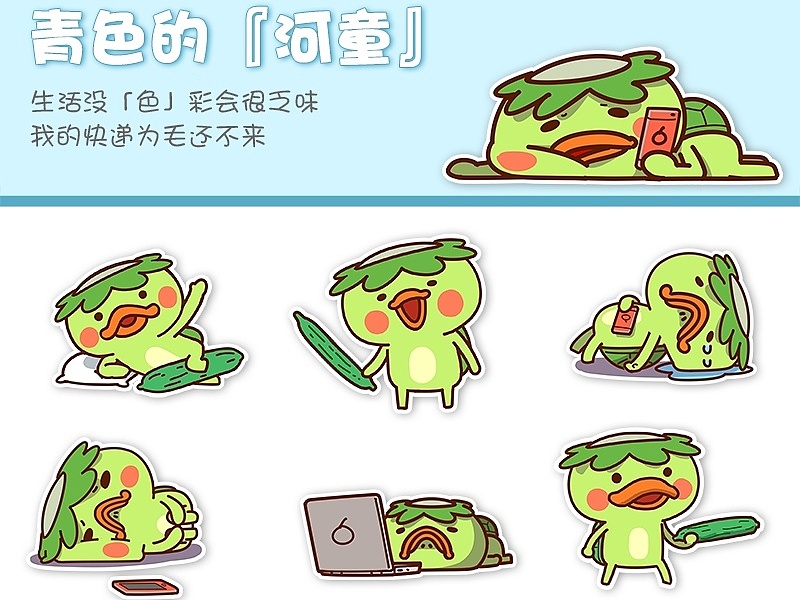 青色的『河童』

生活没「色」彩会很乏味
我的快递为毛还不来