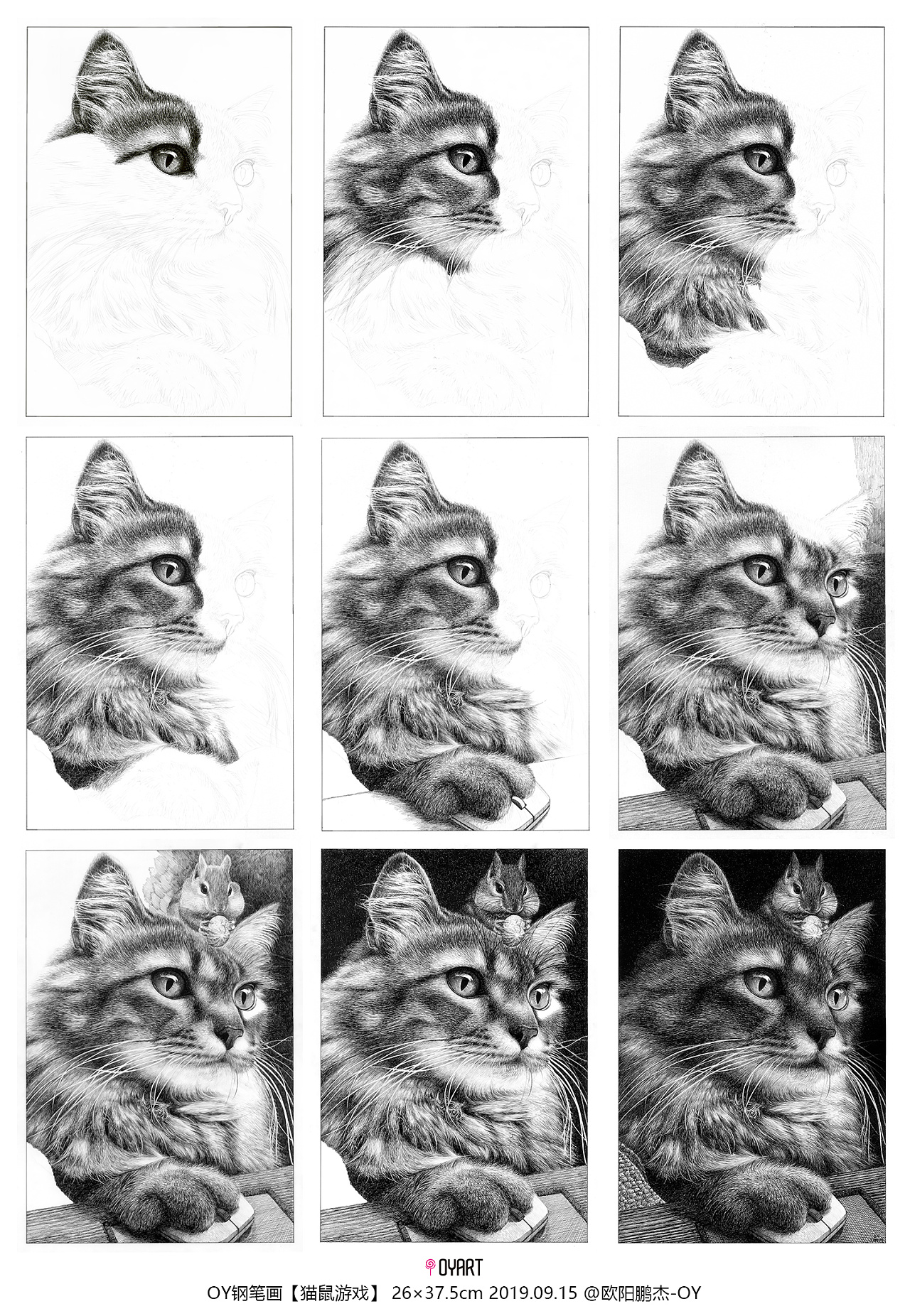 OYART
OY钢笔画【猫鼠游戏】 26×37.5cm 2019.09.15 @欧阳鹏杰-OY