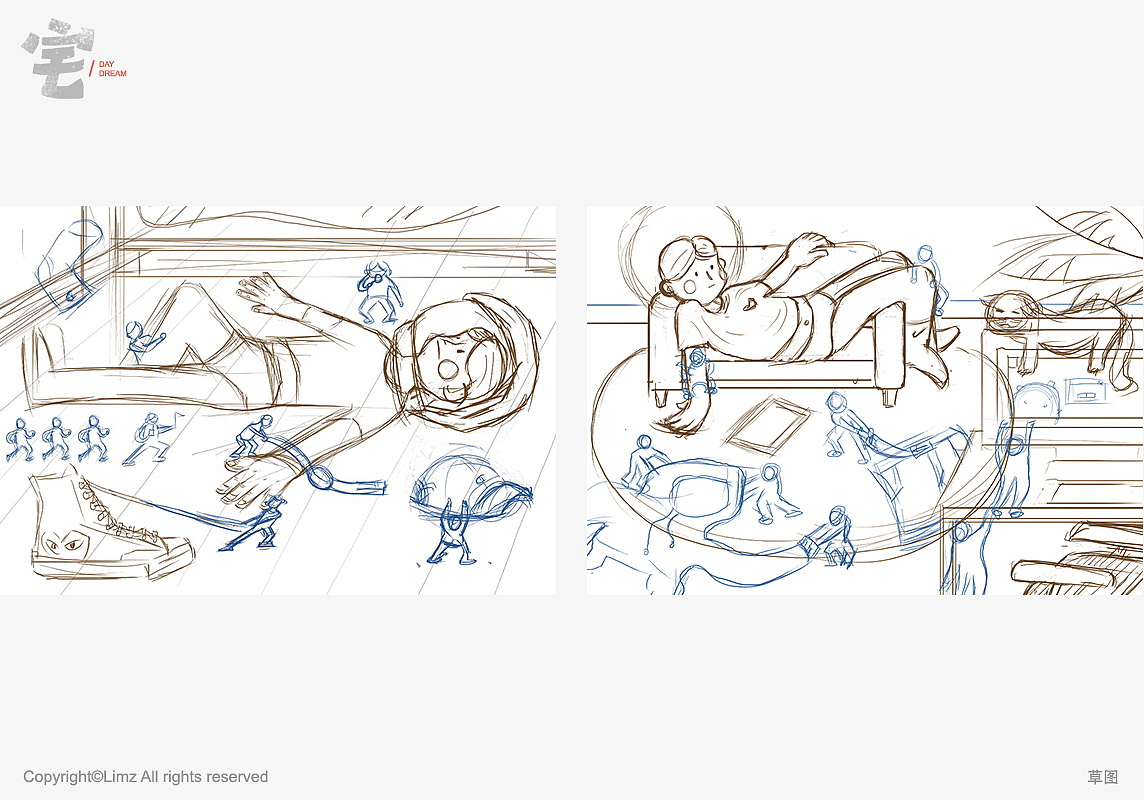 宅 / DAY DREAM

Copyright©Limz All rights reserved

草图